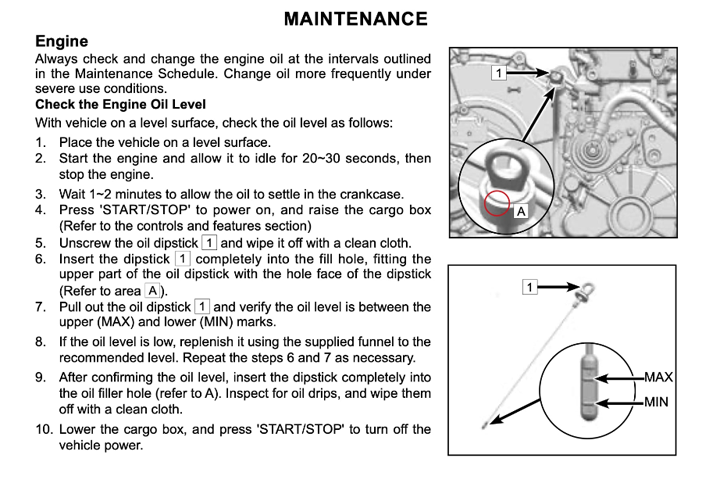 MAINTENANCE

Engine

Always check and change the engine oil at the intervals outlined in the Maintenance Schedule. Change oil more frequently under severe use conditions.

Check the Engine Oil Level

With vehicle on a level surface, check the oil level as follows:

1. Place the vehicle on a level surface.
2. Start the engine and allow it to idle for 20~30 seconds, then stop the engine.
3. Wait 1~2 minutes to allow the oil to settle in the crankcase.
4. Press 'START/STOP' to power on, and raise the cargo box (Refer to the controls and features section)
5. Unscrew the oil dipstick 1 and wipe it off with a clean cloth.
6. Insert the dipstick 1 completely into the fill hole, fitting the upper part of the oil dipstick with the hole face of the dipstick (Refer to area A).
7. Pull out the oil dipstick 1 and verify the oil level is between the upper (MAX) and lower (MIN) marks.
8. If the oil level is low, replenish it using the supplied funnel to the recommended level. Repeat the steps 6 and 7 as necessary.
9. After confirming the oil level, insert the dipstick completely into the oil filler hole (refer to A). Inspect for oil drips, and wipe them off with a clean cloth.
10. Lower the cargo box, and press 'START/STOP' to turn off the vehicle power.

1

A

1

MAX

MIN